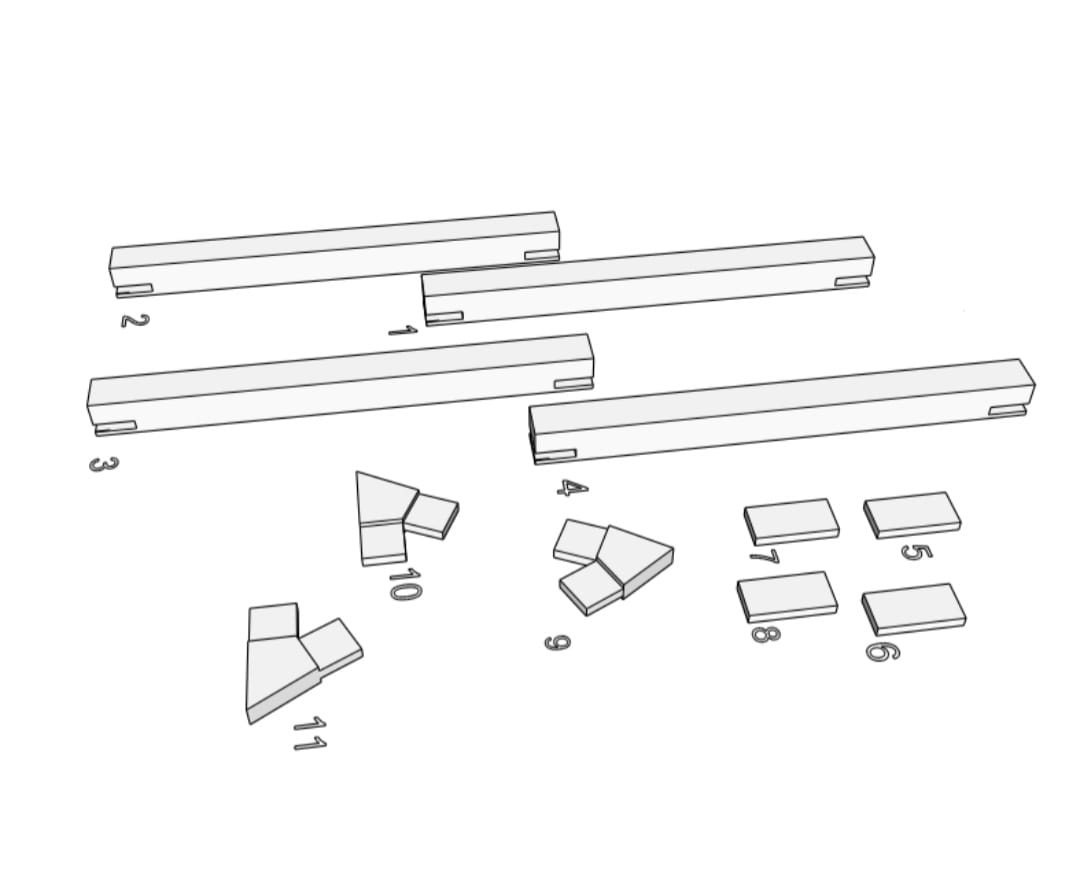 2
1
3
4
10
7
5
9
8
6
11